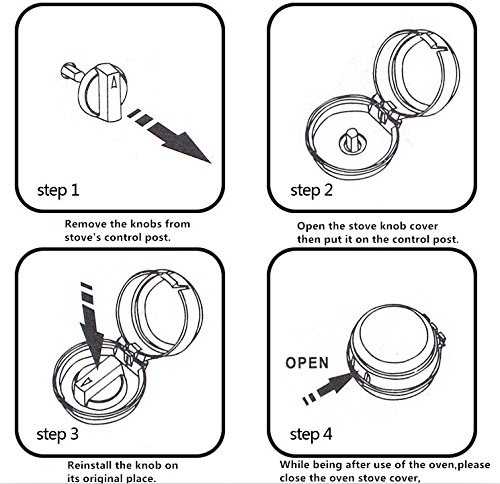 step 1

Remove the knobs from stove's control post.

step 2

Open the stove knob cover then put it on the control post.

step 3

Reinstall the knob on its original place.

OPEN

step 4

While being after use of the oven,please close the oven stove cover,