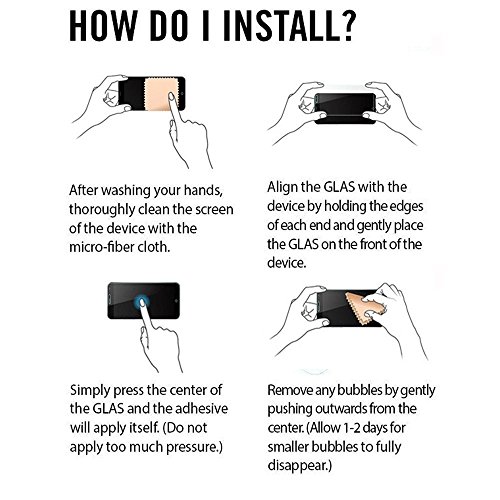 HOW DO I INSTALL?

After washing your hands, thoroughly clean the screen of the device with the micro-fiber cloth.

Align the GLAS with the device by holding the edges of each end and gently place the GLAS on the front of the device.

Simply press the center of the GLAS and the adhesive will apply itself. (Do not apply too much pressure.)

Remove any bubbles by gently pushing outwards from the center. (Allow 1-2 days for smaller bubbles to fully disappear.)