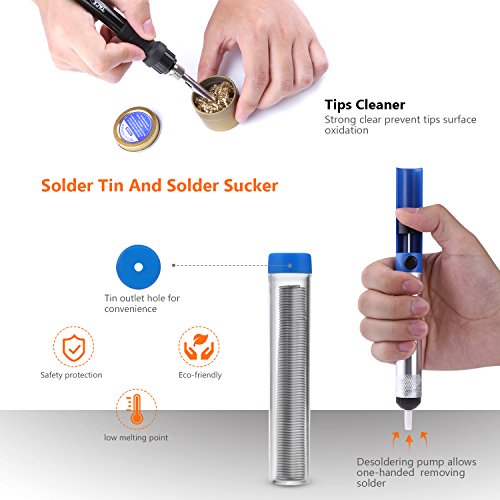 Tips Cleaner
Strong clear prevent tips surface oxidation

Solder Tin And Solder Sucker

Tin outlet hole for convenience

Safety protection

Eco-friendly

low melting point

Desoldering pump allows one-handed removing solder