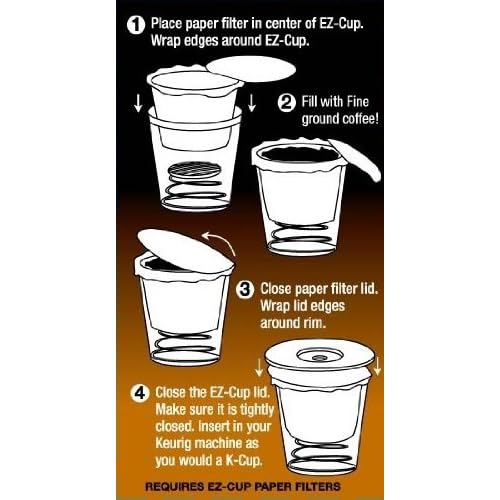 1 Place paper filter in center of EZ-Cup. Wrap edges around EZ-Cup.

2 Fill with Fine ground coffee!

3 Close paper filter lid. Wrap lid edges around rim.

4 Close the EZ-Cup lid. Make sure it is tightly closed. Insert in your Keurig machine as you would a K-Cup.

REQUIRES EZ-CUP PAPER FILTERS