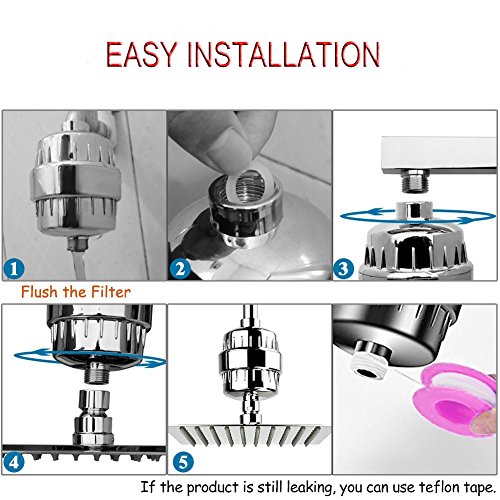 EASY INSTALLATION

1

2

3

Flush the Filter

4

5

If the product is still leaking, you can use teflon tape.