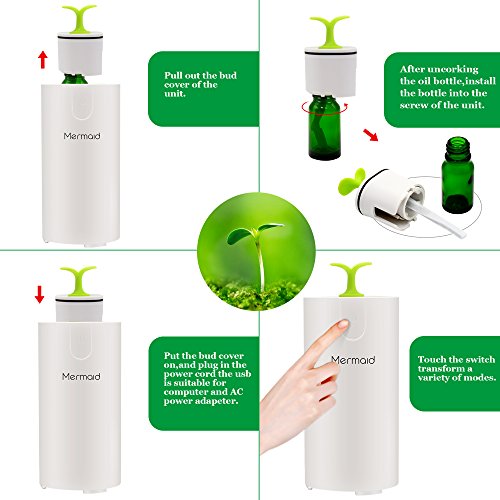 Mermaid

Pull out the bud cover of the unit.

After uncorking the oil bottle,install the bottle into the screw of the unit.

Mermaid

Put the bud cover on,and plug in the power cord the usb is suitable for computer and AC power adapeter.

Mermaid

Touch the switch transform a variety of modes.