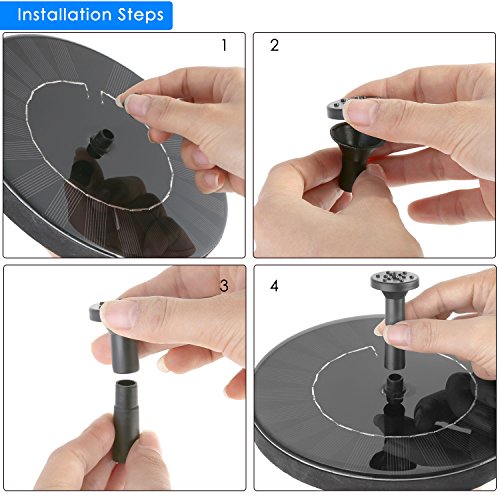 Installation Steps

1

2

3

4