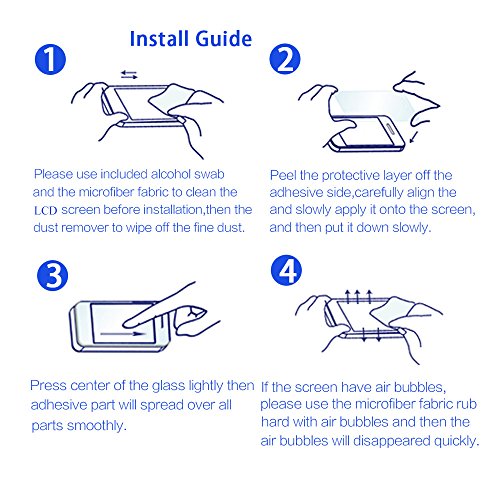 Install Guide

1

Please use included alcohol swab and the microfiber fabric to clean the LCD screen before installation,then the dust remover to wipe off the fine dust.

2

Peel the protective layer off the adhesive side,carefully align the and slowly apply it onto the screen, and then put it down slowly.

3

Press center of the glass lightly then adhesive part will spread over all parts smoothly.

4

If the screen have air bubbles, please use the microfiber fabric rub hard with air bubbles and then the air bubbles will disappeared quickly.