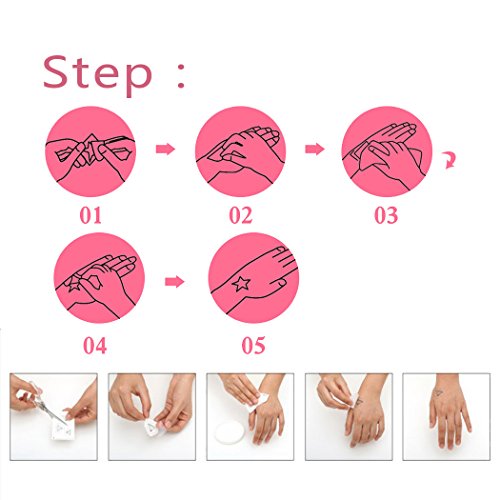 Step :

01

02

03

04

05