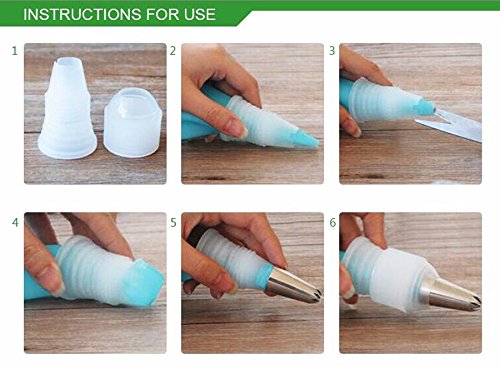 INSTRUCTIONS FOR USE

1

2

3

4

5

6