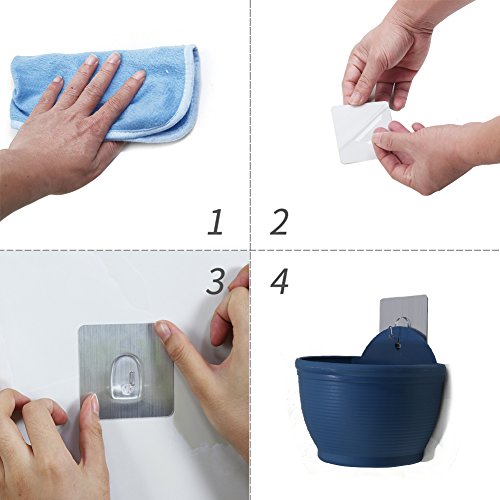 1
2
3
4