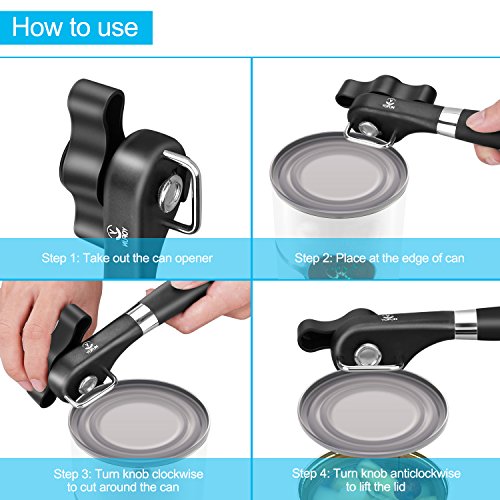 How to use

Step 1: Take out the can opener

Step 2: Place at the edge of can

Step 3: Turn knob clockwise to cut around the can

Step 4: Turn knob anticlockwise to lift the lid