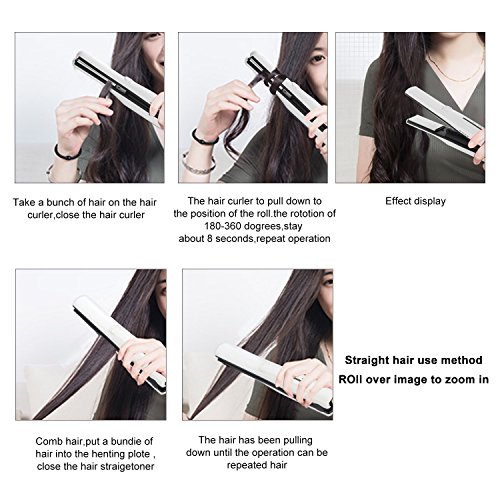 Take a bunch of hair on the hair curler,close the hair curler

The hair curler to pull down to the position of the roll.the rototion of 180-360 dogrees,stay about 8 seconds,repeat operation

Effect display

Comb hair,put a bundie of hair into the henting plote , close the hair straigetoner

The hair has been pulling down until the operation can be repeated hair

Straight hair use method

ROll over image to zoom in