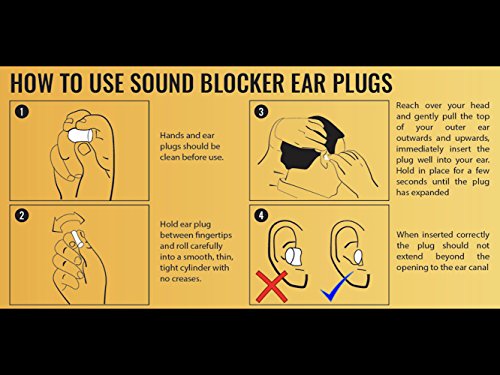 HOW TO USE SOUND BLOCKER EAR PLUGS

1

Hands and ear plugs should be clean before use.

2

Hold ear plug between fingertips and roll carefully into a smooth, thin, tight cylinder with no creases.

3

Reach over your head and gently pull the top of your outer ear outwards and upwards, immediately insert the plug well into your ear. Hold in place for a few seconds until the plug has expanded

4

When inserted correctly the plug should not extend beyond the opening to the ear canal