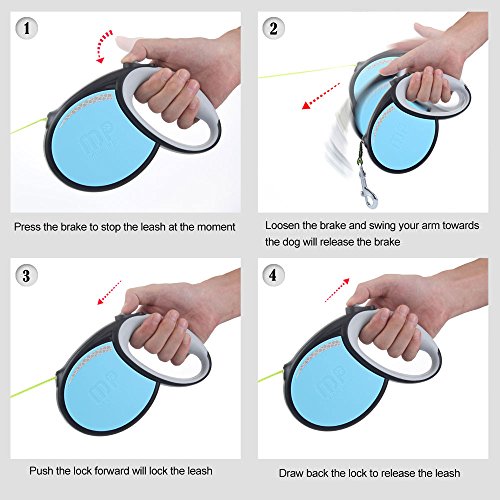 1

Press the brake to stop the leash at the moment

2

Loosen the brake and swing your arm towards the dog will release the brake

3

Push the lock forward will lock the leash

4

Draw back the lock to release the leash