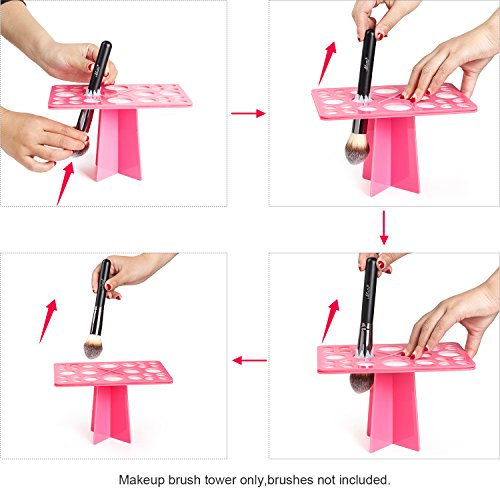 Makeup brush tower only,brushes not included.