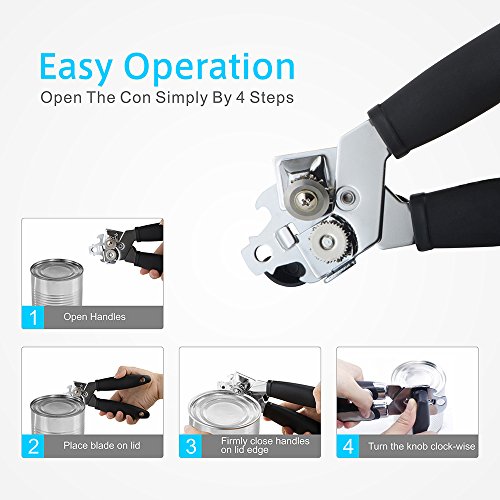 Easy Operation
Open The Con Simply By 4 Steps

1 Open Handles

2 Place blade on lid

3 Firmly close handles on lid edge

4 Turn the knob clock-wise