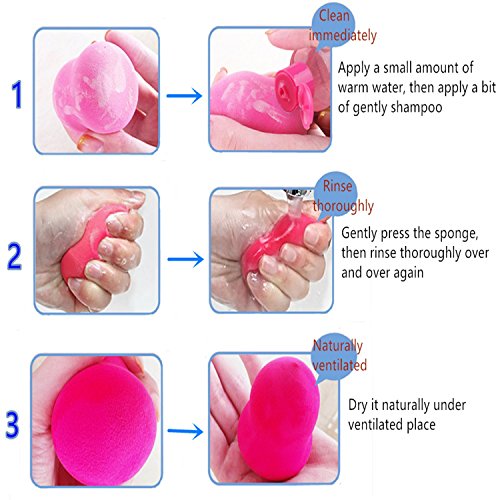 1

Clean immediately

Apply a small amount of warm water, then apply a bit of gently shampoo

2

Rinse thoroughly

Gently press the sponge, then rinse thoroughly over and over again

3

Naturally ventilated

Dry it naturally under ventilated place