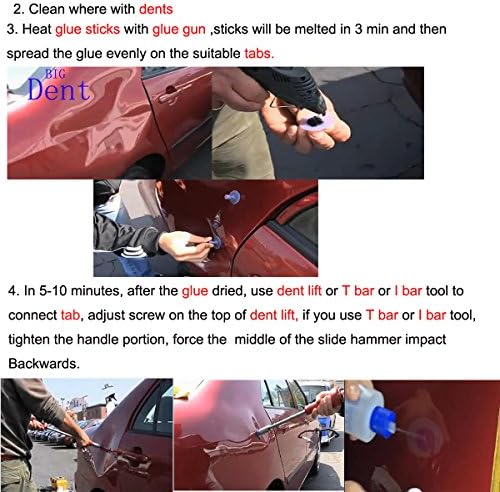 2. Clean where with dents

3. Heat glue sticks with glue gun ,sticks will be melted in 3 min and then spread the glue evenly on the suitable tabs.

BIG
Dent

4. In 5-10 minutes, after the glue dried, use dent lift or T bar or I bar tool to connect tab, adjust screw on the top of dent lift, if you use T bar or I bar tool, tighten the handle portion, force the middle of the slide hammer impact Backwards.