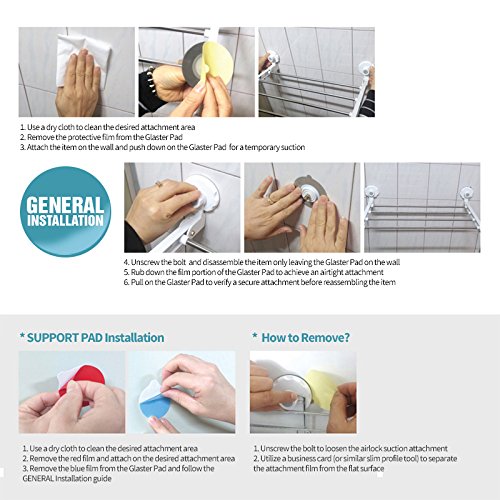 1. Use a dry cloth to clean the desired attachment area
2. Remove the protective film from the Glaster Pad
3. Attach the item on the wall and push down on the Glaster Pad for a temporary suction

GENERAL INSTALLATION

4. Unscrew the bolt and disassemble the item only leaving the Glaster Pad on the wall
5. Rub down the film portion of the Glaster Pad to achieve an airtight attachment
6. Pull on the Glaster Pad to verify a secure attachment before reassembling the item

* SUPPORT PAD Installation

1. Use a dry cloth to clean the desired attachment area
2. Remove the red film and attach on the desired attachment area
3. Remove the blue film from the Glaster Pad and follow the GENERAL Installation guide

* How to Remove?

1. Unscrew the bolt to loosen the airlock suction attachment
2. Utilize a business card (or similar slim profile tool) to separate the attachment film from the flat surface