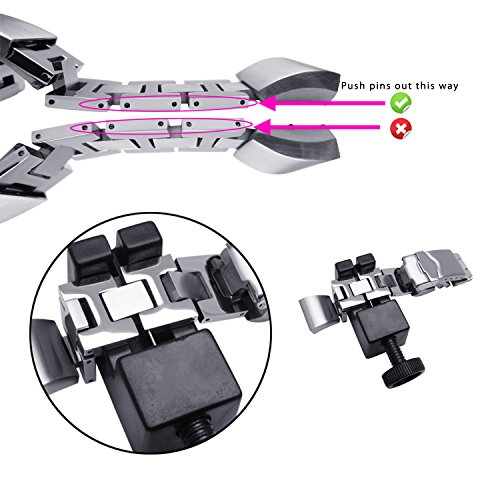 Push pins out this way