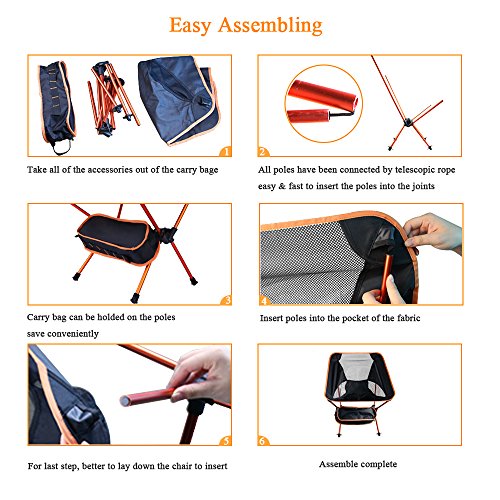 Easy Assembling

1

Take all of the accessories out of the carry bage

2

All poles have been connected by telescopic rope easy & fast to insert the poles into the joints

3

Carry bag can be holded on the poles save conveniently

4

Insert poles into the pocket of the fabric

5

For last step, better to lay down the chair to insert

6

Assemble complete