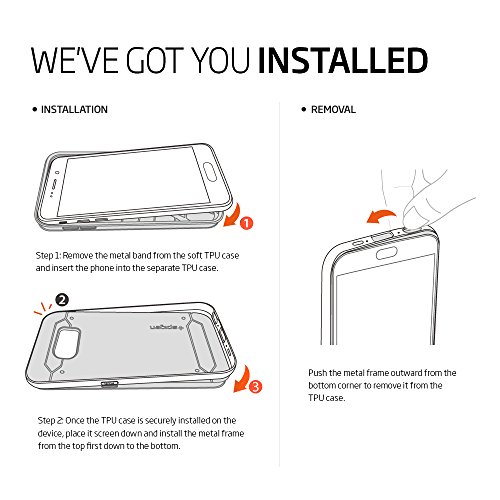 WE'VE GOT YOU INSTALLED

• INSTALLATION

1

Step 1: Remove the metal band from the soft TPU case and insert the phone into the separate TPU case.

2

spigen

3

Step 2: Once the TPU case is securely installed on the device, place it screen down and install the metal frame from the top first down to the bottom.

• REMOVAL

Push the metal frame outward from the bottom corner to remove it from the TPU case.