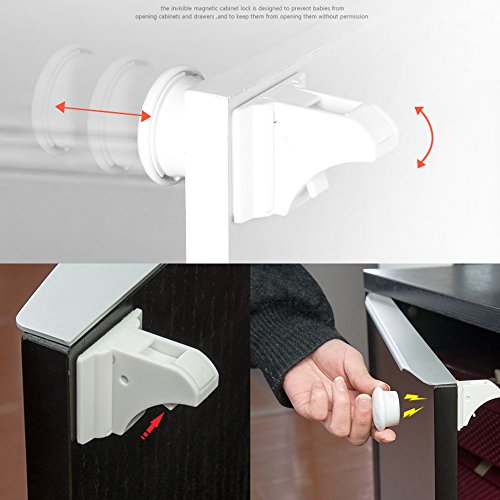 the invisible magnetic cabinet lock is designed to prevent babies from opening cabinets and drawers ,and to keep them from opening them without permission