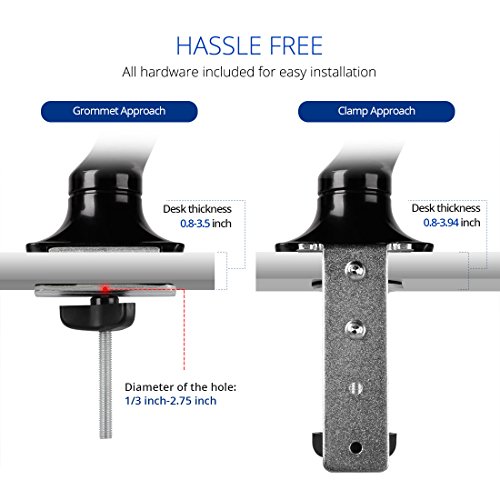 HASSLE FREE
All hardware included for easy installation

Grommet Approach

Desk thickness
0.8-3.5 inch

Diameter of the hole:
1/3 inch-2.75 inch

Clamp Approach

Desk thickness
0.8-3.94 inch