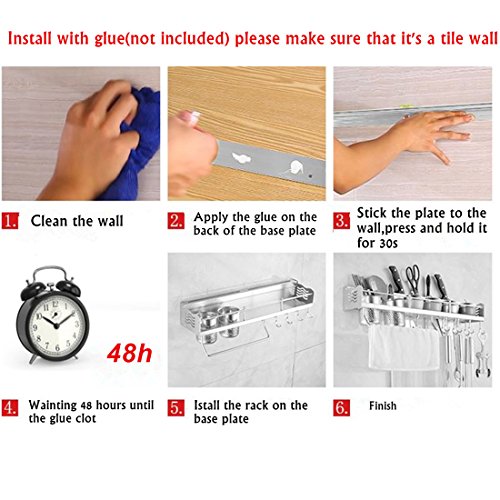 Install with glue(not included) please make sure that it's a tile wall

1. Clean the wall

2. Apply the glue on the back of the base plate

3. Stick the plate to the wall,press and hold it for 30s

48h

4. Wainting 48 hours until the glue clot

5. Istall the rack on the base plate

6. Finish