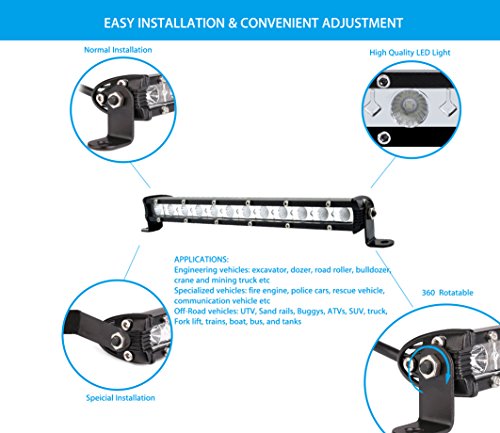 EASY INSTALLATION & CONVENIENT ADJUSTMENT

Normal Installation

High Quality LED Light

APPLICATIONS:
Engineering vehicles: excavator, dozer, road roller, bulldozer, crane and mining truck etc
Specialized vehicles: fire engine, police cars, rescue vehicle, communication vehicle etc
Off-Road vehicles: UTV, Sand rails, Buggys, ATVs, SUV, truck, Fork lift, trains, boat, bus, and tanks

360 Rotatable

Speicial Installation