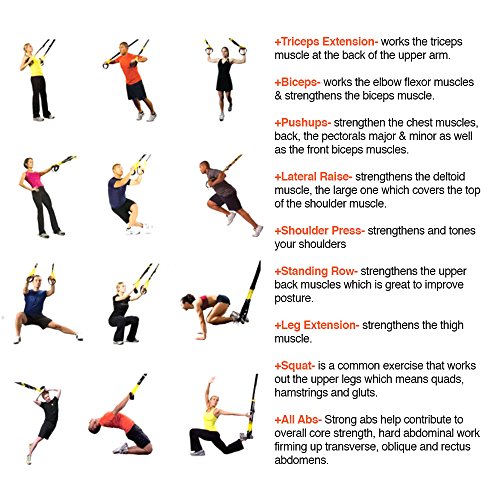 +Triceps Extension- works the triceps muscle at the back of the upper arm.

+Biceps- works the elbow flexor muscles & strengthens the biceps muscle.

+Pushups- strengthen the chest muscles, back, the pectorals major & minor as well as the front biceps muscles.

+Lateral Raise- strengthens the deltoid muscle, the large one which covers the top of the shoulder muscle.

+Shoulder Press- strengthens and tones your shoulders

+Standing Row- strengthens the upper back muscles which is great to improve posture.

+Leg Extension- strengthens the thigh muscle.

+Squat- is a common exercise that works out the upper legs which means quads, hamstrings and gluts.

+All Abs- Strong abs help contribute to overall core strength, hard abdominal work firming up transverse, oblique and rectus abdomens.