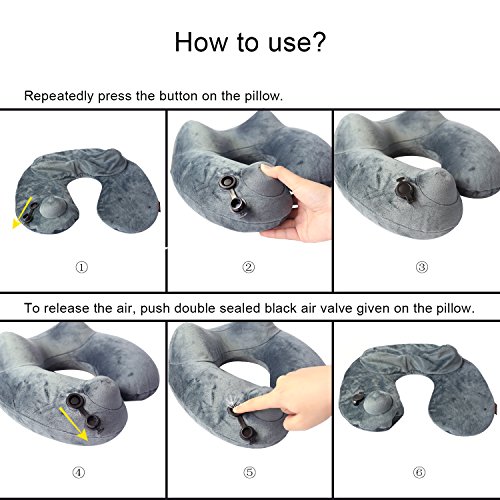 How to use?

Repeatedly press the button on the pillow.

①

②

③

To release the air, push double sealed black air valve given on the pillow.

④

⑤

⑥