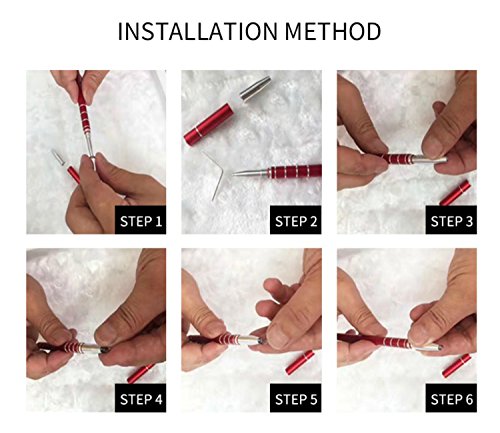 INSTALLATION METHOD

STEP 1

STEP 2

STEP 3

STEP 4

STEP 5

STEP 6