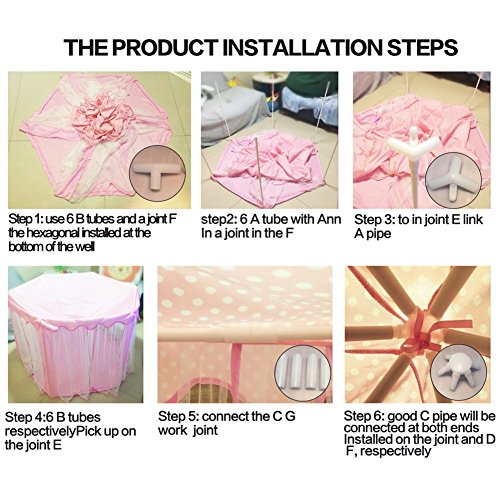 THE PRODUCT INSTALLATION STEPS

Step 1: use 6 B tubes and a joint F the hexagonal installed at the bottom of the well

step2: 6 A tube with Ann In a joint in the F

Step 3: to in joint E link A pipe

Step 4:6 B tubes respectivelyPick up on the joint E

Step 5: connect the C G work joint

Step 6: good C pipe will be connected at both ends Installed on the joint and D F, respectively