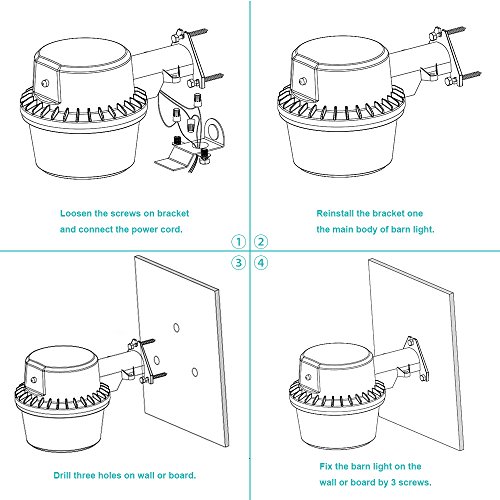 Loosen the screws on bracket and connect the power cord.

Reinstall the bracket one the main body of barn light.

① ②

③ ④

Drill three holes on wall or board.

Fix the barn light on the wall or board by 3 screws.