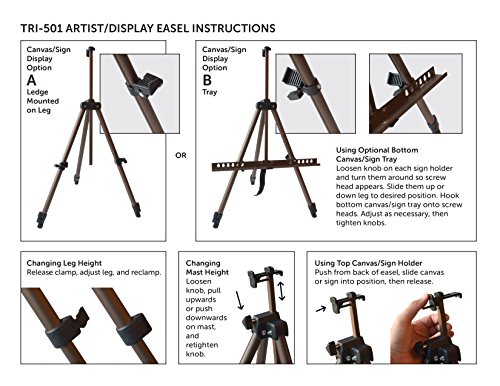 TRI-501 ARTIST/DISPLAY EASEL INSTRUCTIONS

Canvas/Sign Display Option
A
Ledge Mounted on Leg

OR

Canvas/Sign Display Option
B
Tray

Using Optional Bottom Canvas/Sign Tray
Loosen knob on each sign holder and turn them around so screw head appears. Slide them up or down leg to desired position. Hook bottom canvas/sign tray onto screw heads. Adjust as necessary, then tighten knobs.

Changing Leg Height
Release clamp, adjust leg, and reclamp.

Changing Mast Height
Loosen knob, pull upwards or push downwards on mast, and retighten knob.

Using Top Canvas/Sign Holder
Push from back of easel, slide canvas or sign into position, then release.