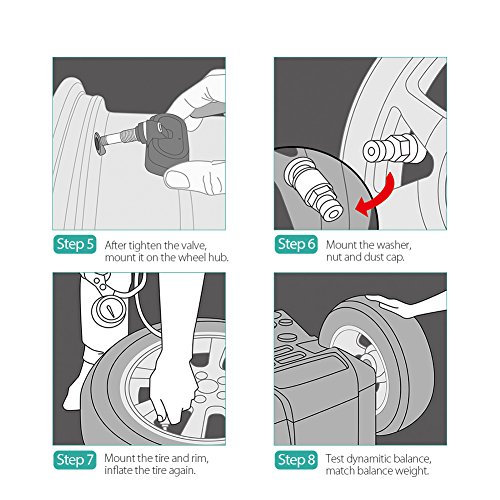 Step 5 After tighten the valve, mount it on the wheel hub.

Step 6 Mount the washer, nut and dust cap.

Step 7 Mount the tire and rim, inflate the tire again.

Step 8 Test dynamitic balance, match balance weight.