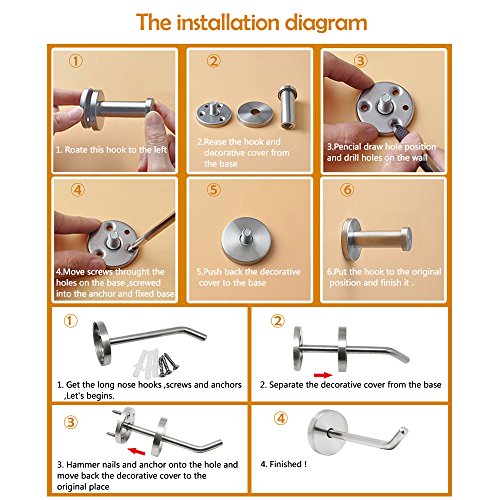 The installation diagram

①
1. Roate this hook to the left

②
2.Rease the hook and decorative cover from the base

③
3.Pencial draw hole position and drill holes on the wall

④
4.Move screws throught the holes on the base ,screwed into the anchor and fixed base

⑤
5.Push back the decorative cover to the base

⑥
6.Put the hook to the original position and finish it .

①
1. Get the long nose hooks ,screws and anchors ,Let's begins.

②
2. Separate the decorative cover from the base

③
3. Hammer nails and anchor onto the hole and move back the decorative cover to the original place

④
4. Finished !