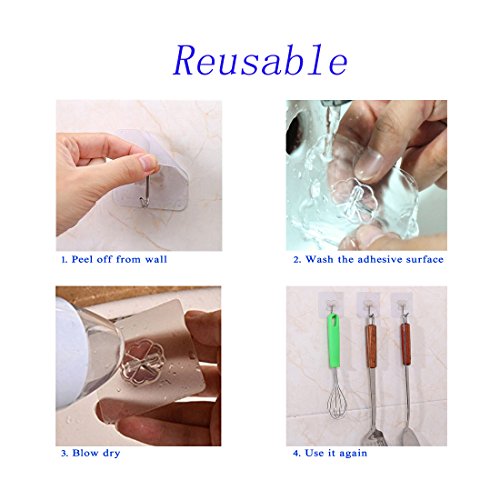 Reusable

1. Peel off from wall

2. Wash the adhesive surface

3. Blow dry

4. Use it again