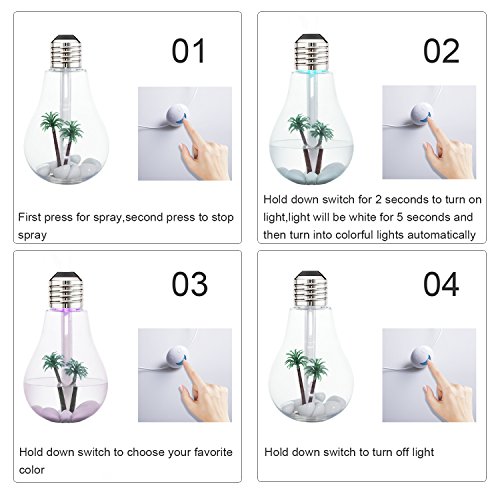 01

First press for spray,second press to stop spray

02

Hold down switch for 2 seconds to turn on light,light will be white for 5 seconds and then turn into colorful lights automatically

03

Hold down switch to choose your favorite color

04

Hold down switch to turn off light