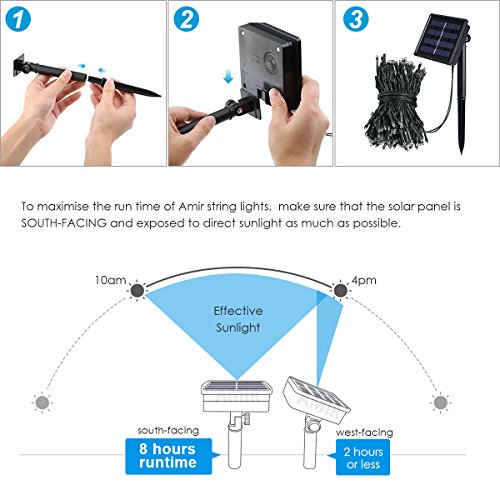 1

2

3

To maximise the run time of Amir string lights, make sure that the solar panel is SOUTH-FACING and exposed to direct sunlight as much as possible.

10am

4pm

Effective Sunlight

Amir

Amir

south-facing

8 hours runtime

west-facing

2 hours or less