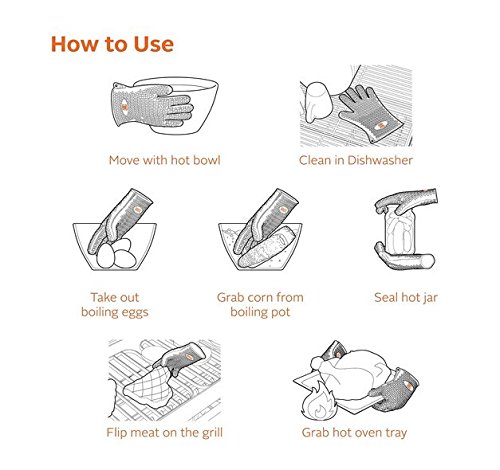 How to Use

Move with hot bowl

Clean in Dishwasher

Take out boiling eggs

Grab corn from boiling pot

Seal hot jar

Flip meat on the grill

Grab hot oven tray