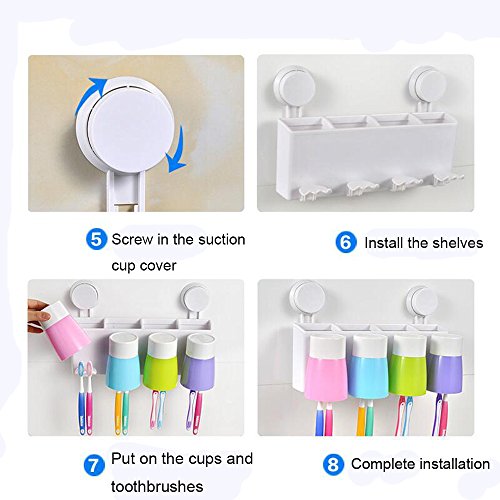 5 Screw in the suction cup cover

6 Install the shelves

7 Put on the cups and toothbrushes

8 Complete installation