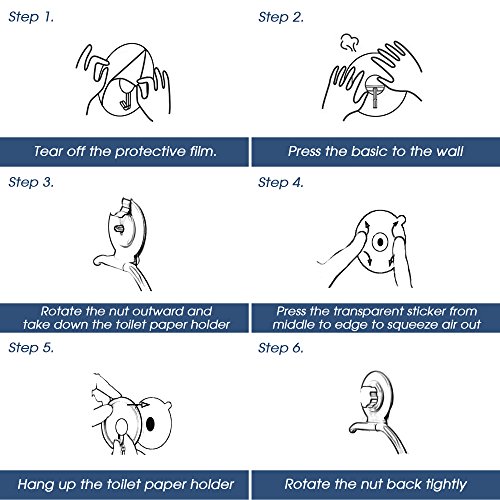 Step 1.

Tear off the protective film.

Step 2.

Press the basic to the wall

Step 3.

Rotate the nut outward and take down the toilet paper holder

Step 4.

Press the transparent sticker from middle to edge to squeeze air out

Step 5.

Hang up the toilet paper holder

Step 6.

Rotate the nut back tightly