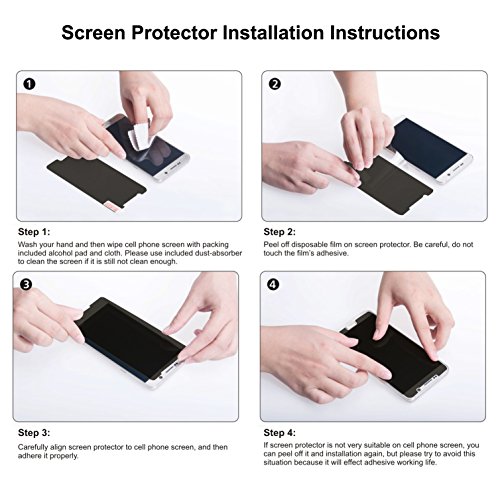 Screen Protector Installation Instructions

1

Step 1:
Wash your hand and then wipe cell phone screen with packing included alcohol pad and cloth. Please use included dust-absorber to clean the screen if it is still not clean enough.

2

Step 2:
Peel off disposable film on screen protector. Be careful, do not touch the film's adhesive.

3

Step 3:
Carefully align screen protector to cell phone screen, and then adhere it properly.

4

Step 4:
If screen protector is not very suitable on cell phone screen, you can peel off it and installation again, but please try to avoid this situation because it will effect adhesive working life.