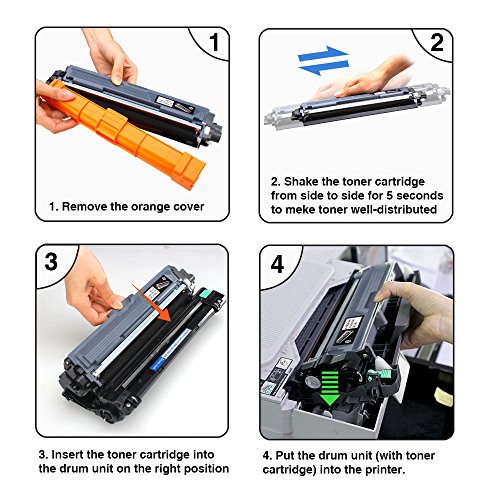 1

1. Remove the orange cover

2

2. Shake the toner cartridge from side to side for 5 seconds to meke toner well-distributed

3

3. Insert the toner cartridge into the drum unit on the right position

4

4. Put the drum unit (with toner cartridge) into the printer.