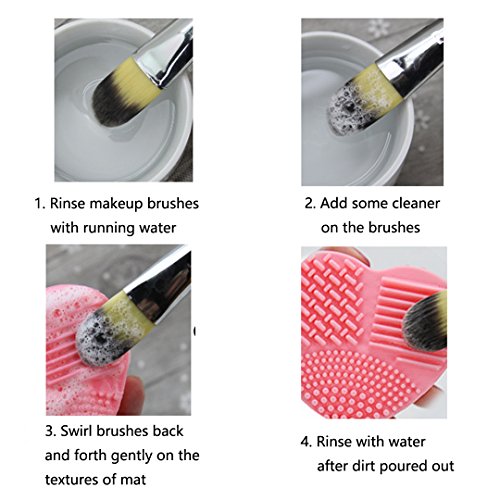 1. Rinse makeup brushes with running water

2. Add some cleaner on the brushes

3. Swirl brushes back and forth gently on the textures of mat

4. Rinse with water after dirt poured out