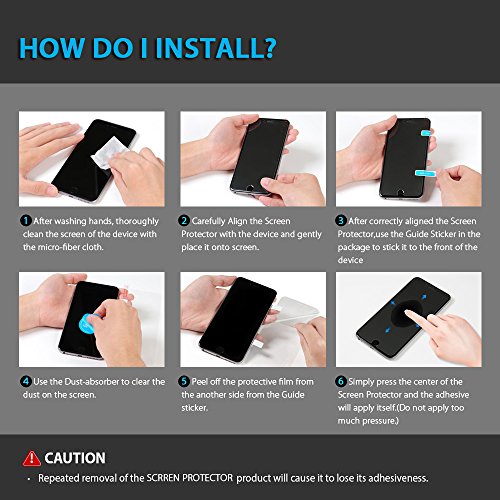 HOW DO I INSTALL?

1 After washing hands, thoroughly clean the screen of the device with the micro-fiber cloth.

2 Carefully Align the Screen Protector with the device and gently place it onto screen.

3 After correctly aligned the Screen Protector,use the Guide Sticker in the package to stick it to the front of the device

4 Use the Dust-absorber to clear the dust on the screen.

5 Peel off the protective film from the another side from the Guide sticker.

6 Simply press the center of the Screen Protector and the adhesive will apply itself.(Do not apply too much pressure.)

CAUTION

· Repeated removal of the SCRREN PROTECTOR product will cause it to lose its adhesiveness.