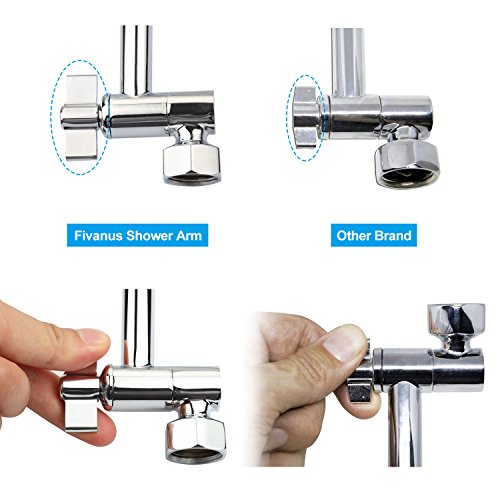 Fivanus Shower Arm

Other Brand