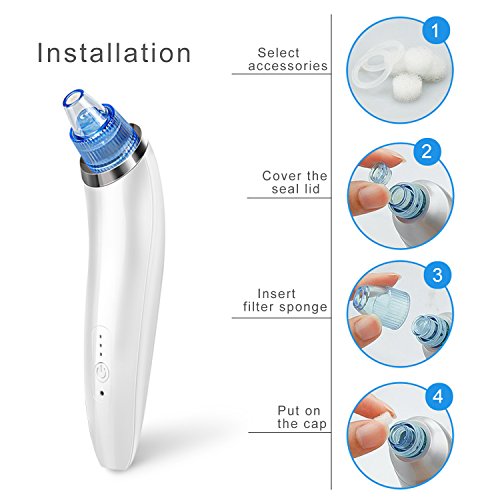 Installation

Select accessories

1

Cover the seal lid

2

Insert filter sponge

3

Put on the cap

4