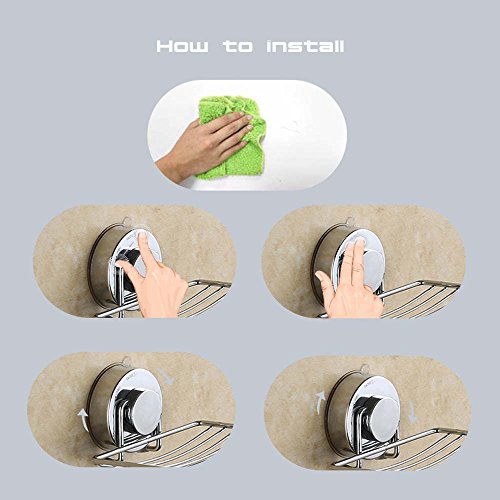 How to install