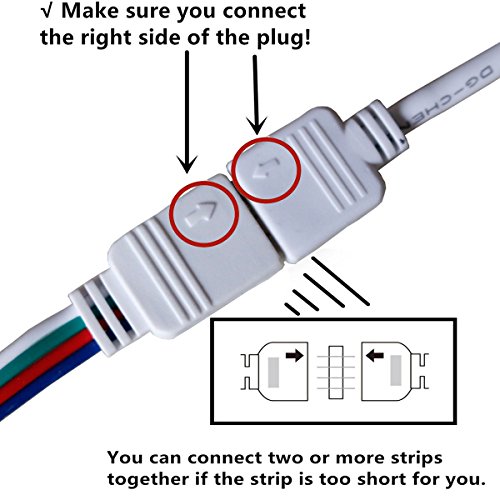 √ Make sure you connect the right side of the plug!

DG-CHEN

You can connect two or more strips together if the strip is too short for you.