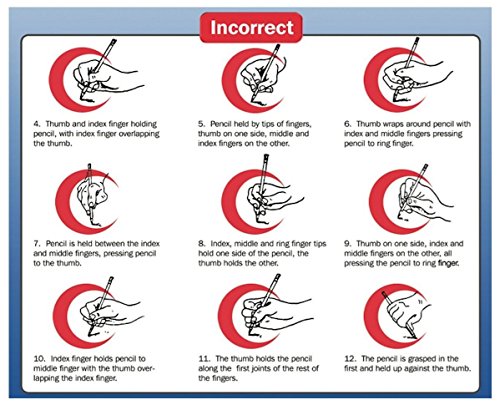 Incorrect

4. Thumb and index finger holding pencil, with index finger overlapping the thumb.

5. Pencil held by tips of fingers, thumb on one side, middle and index fingers on the other.

6. Thumb wraps around pencil with index and middle fingers pressing pencil to ring finger.

7. Pencil is held between the index and middle fingers, pressing pencil to the thumb.

8. Index, middle and ring finger tips hold one side of the pencil, the thumb holds the other.

9. Thumb on one side, index and middle fingers on the other, all pressing the pencil to ring finger.

10. Index finger holds pencil to middle finger with the thumb overlapping the index finger.

11. The thumb holds the pencil along the first joints of the rest of the fingers.

12. The pencil is grasped in the first and held up against the thumb.